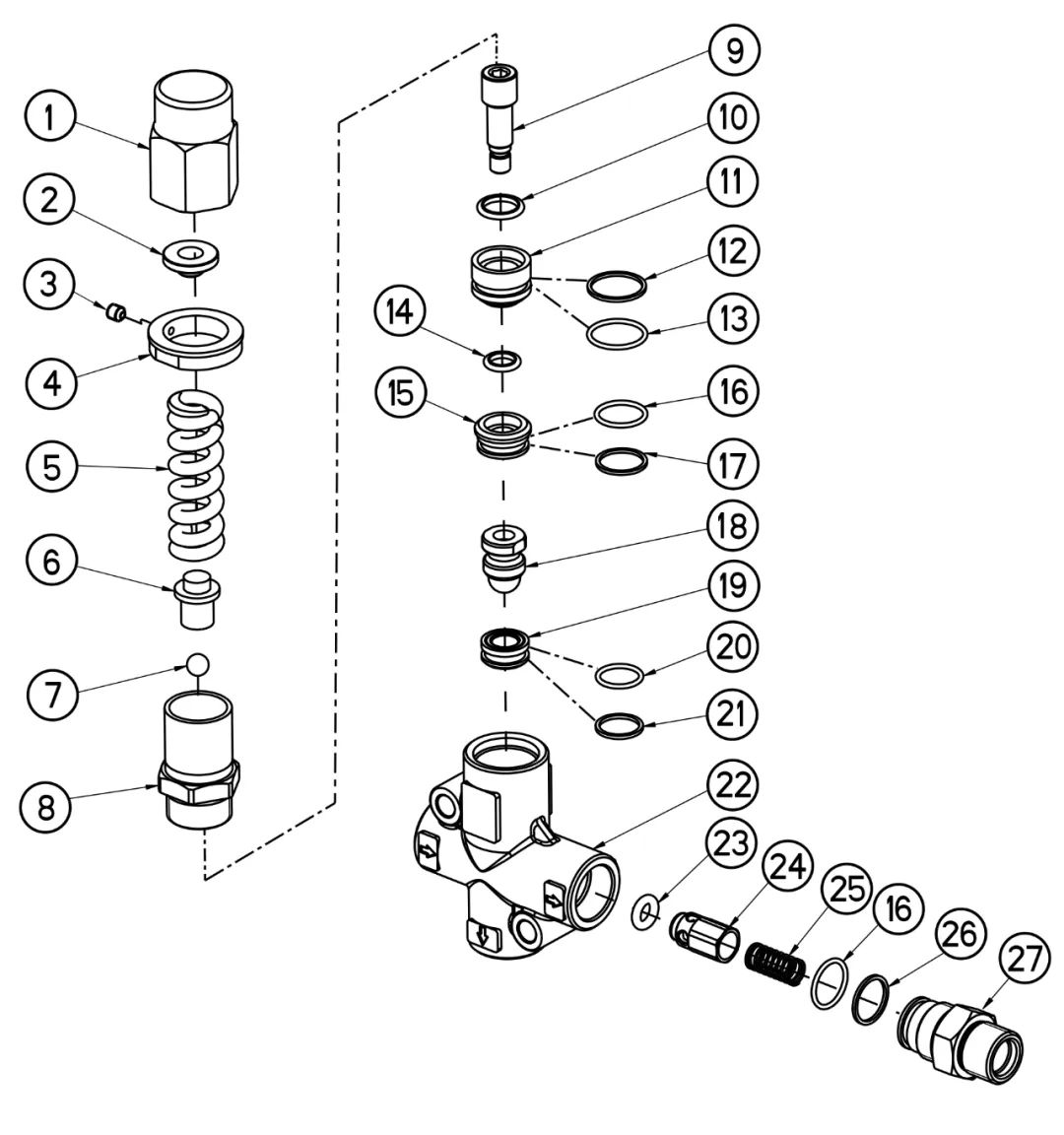 1
2
3
4
5
6
7
8
9
10
11
12
13
14
15
16
17
18
19
20
21
22
23
24
25
16
26
27